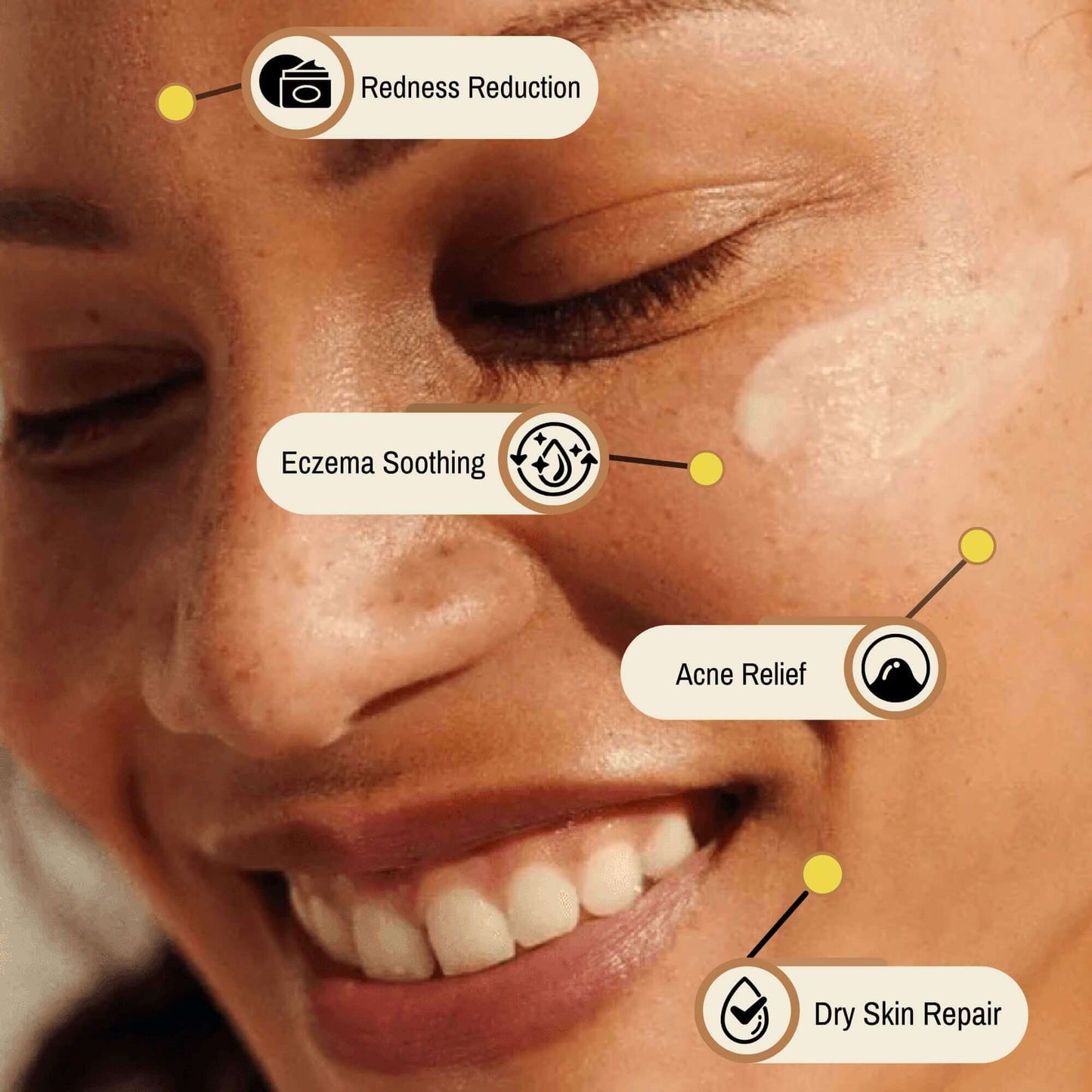 Redness Reduction

Eczema Soothing

Acne Relief

Dry Skin Repair